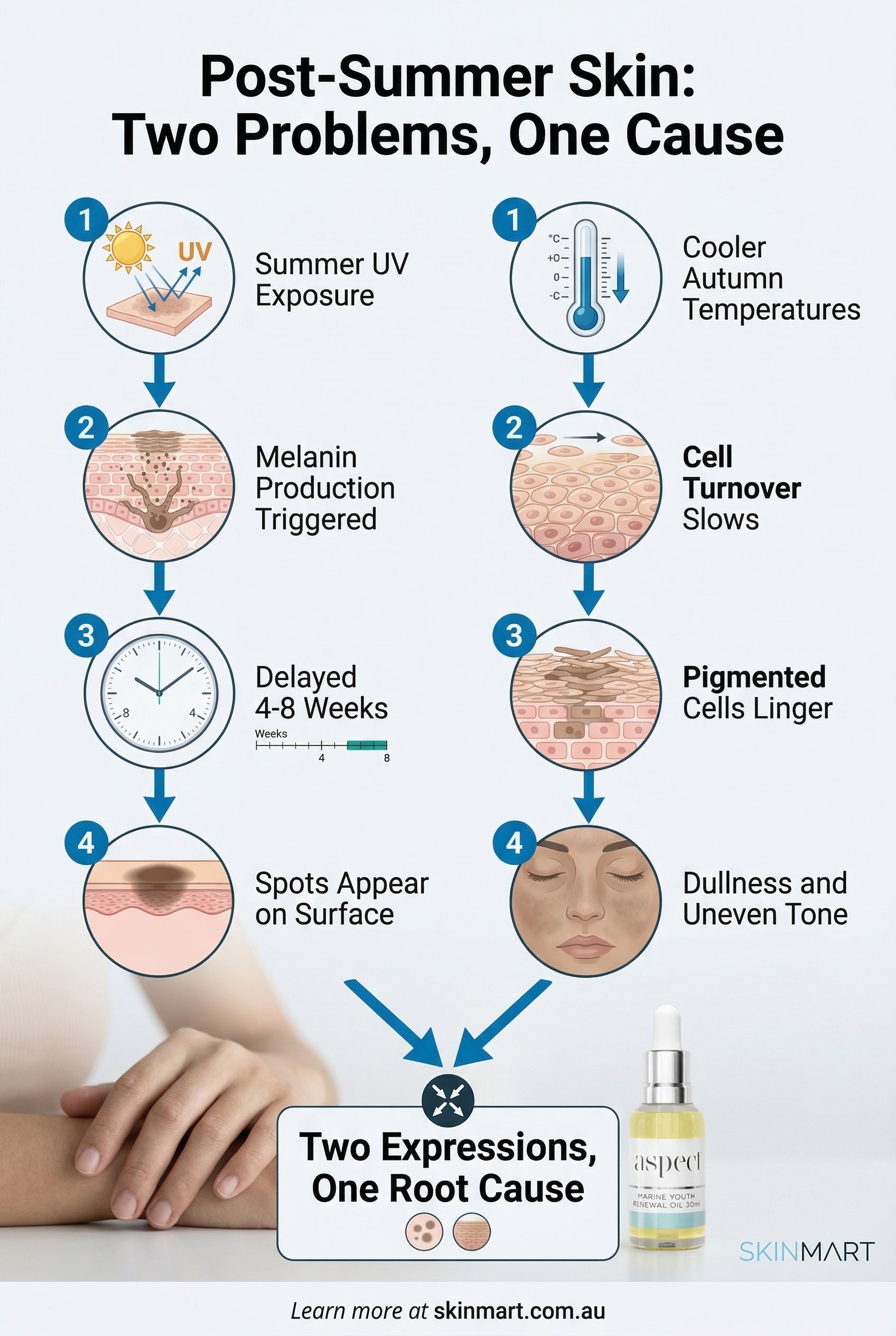 Post-Summer Skin: Two Problems, One Cause

1
UV
Summer UV Exposure

2
Melanin Production Triggered

3
8
4
Delayed 4-8 Weeks
Weeks
4
8

4
Spots Appear on Surface

1
°C
+0
0
-C
Cooler Autumn Temperatures

2
Cell Turnover Slows

3
Pigmented Cells Linger

4
Dullness and Uneven Tone

Two Expressions, One Root Cause

aspect
MARINE YOUTH RENEWAL OIL 30ml

SKINMART

Learn more at skinmart.com.au