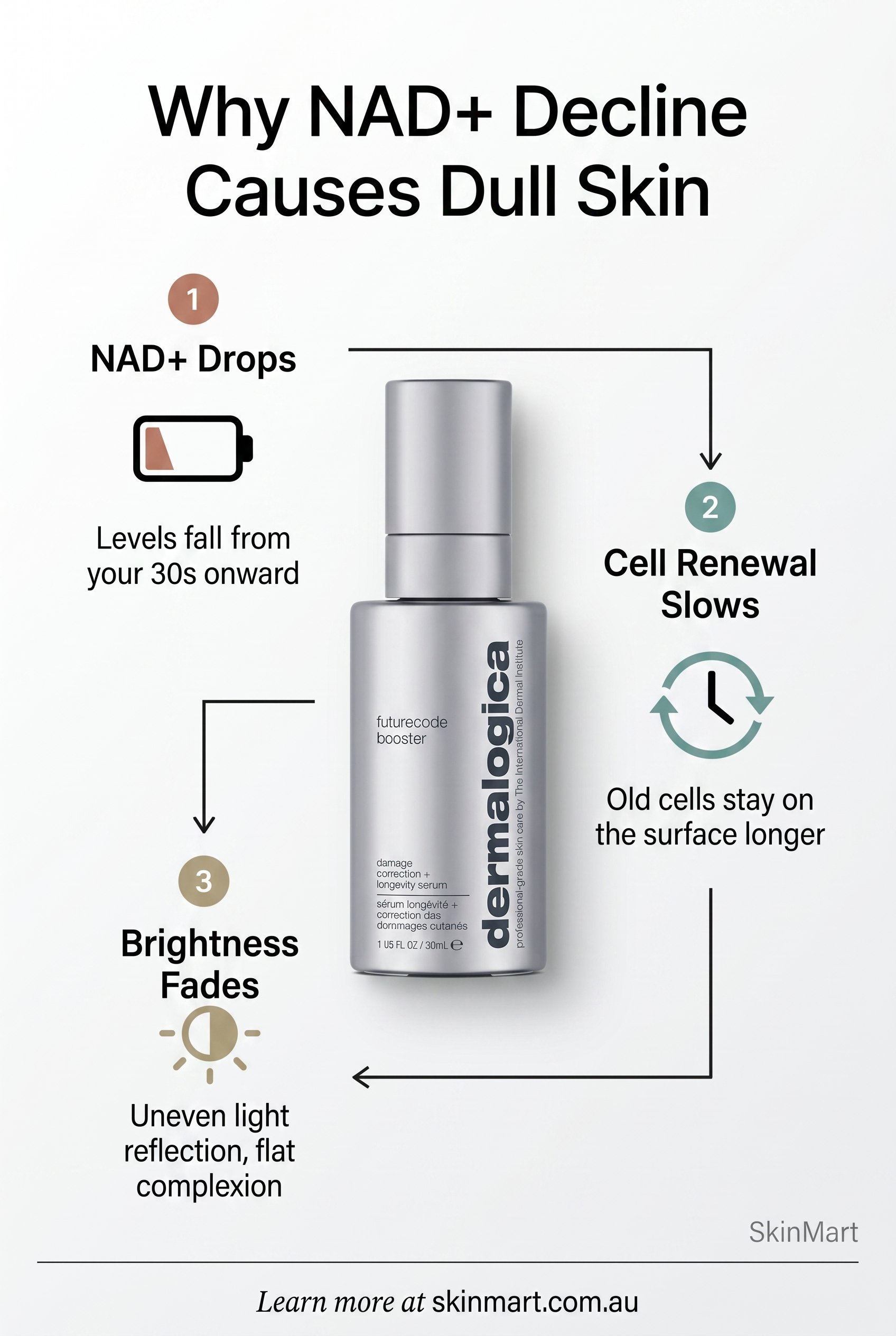 Why NAD+ Decline Causes Dull Skin

1

NAD+ Drops

Levels fall from your 30s onward

2

Cell Renewal Slows

Old cells stay on the surface longer

3

Brightness Fades

Uneven light reflection, flat complexion

futurecode booster

damage correction + longevity serum

sérum longévité + correction das dornmages cutanés

1 U5 FL OZ / 30mL ℮

dermalogica

professional-grade skin care by The International Dermal Institute

SkinMart

Learn more at skinmart.com.au